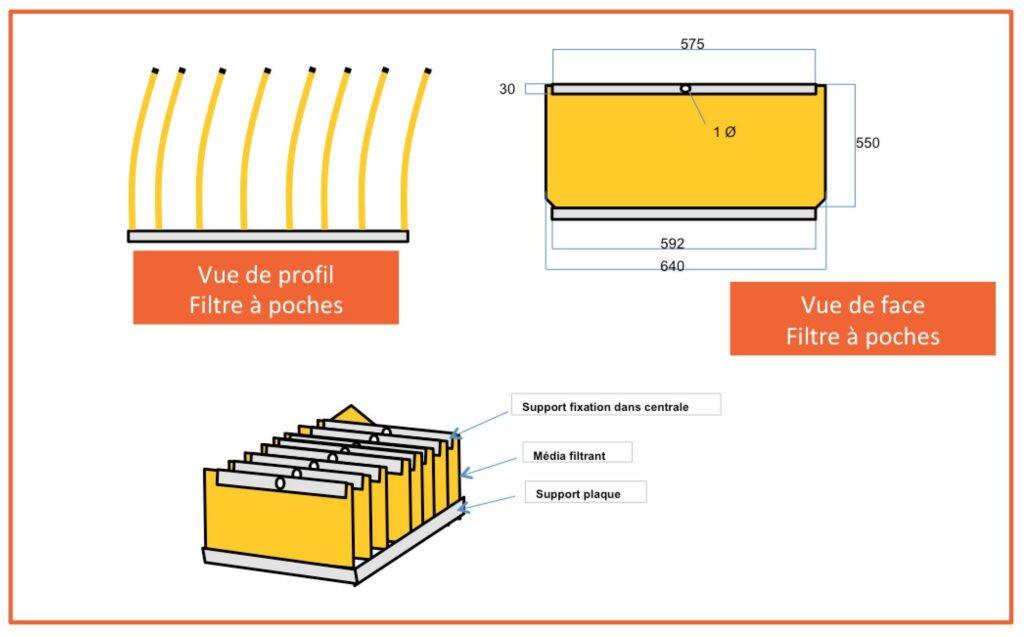 Vue de profil
Filtre à poches

575

30

1 Ø

550

592

640

Vue de face
Filtre à poches

Support fixation dans centrale

Média filtrant

Support plaque